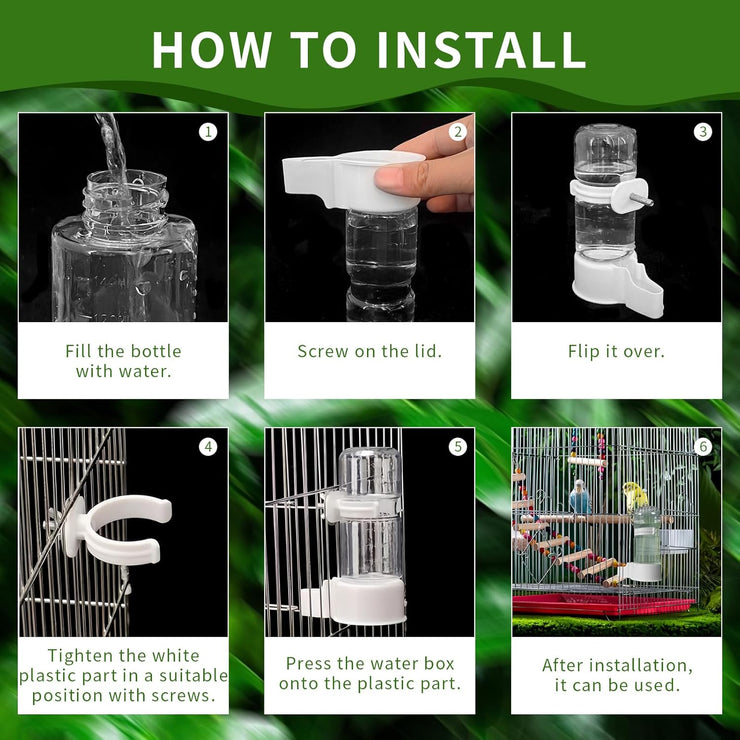 HOW TO INSTALL

1

Fill the bottle with water.

2

Screw on the lid.

3

Flip it over.

4

Tighten the white plastic part in a suitable position with screws.

5

Press the water box onto the plastic part.

6

After installation, it can be used.