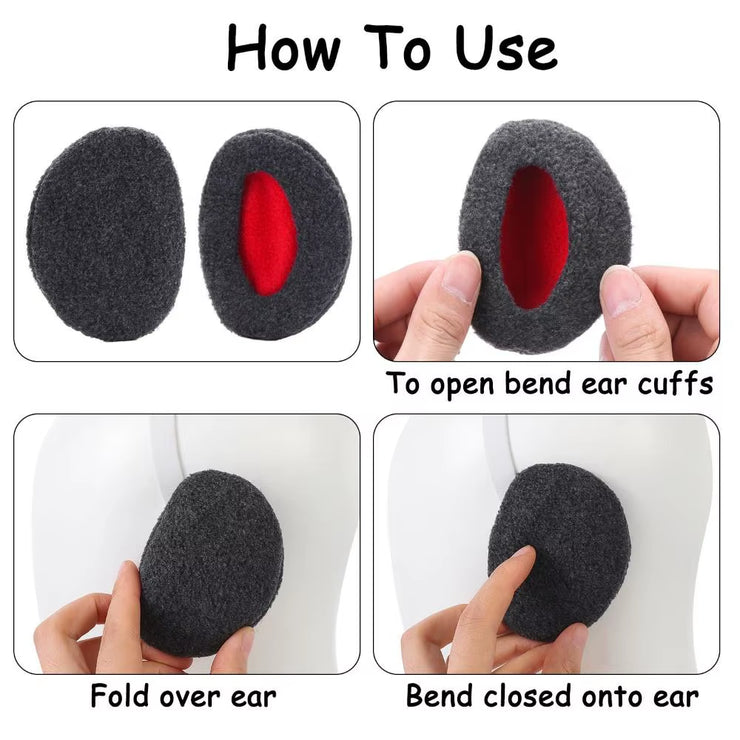 How To Use

To open bend ear cuffs

Fold over ear

Bend closed onto ear